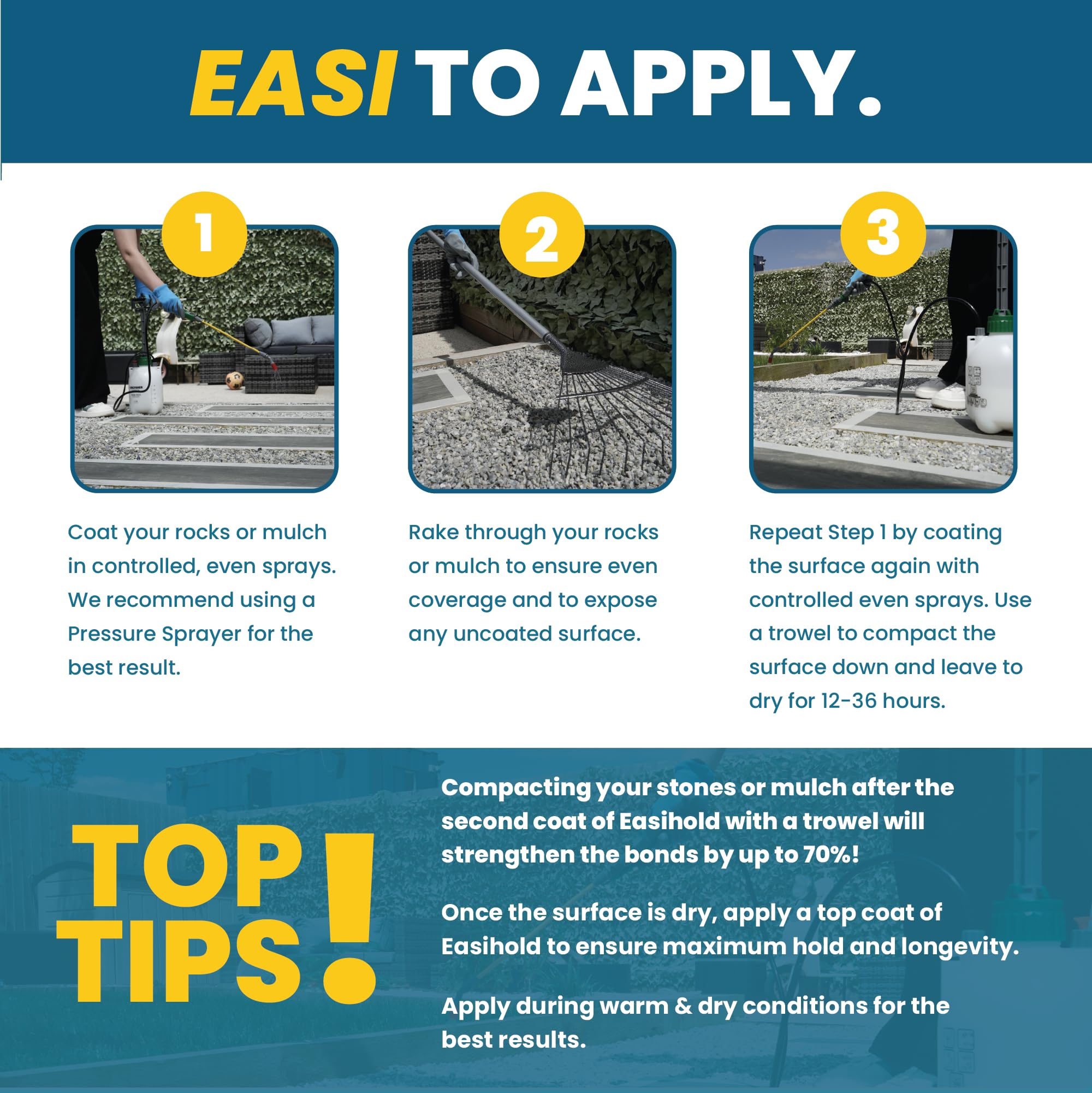 EASI TO APPLY.

1

Coat your rocks or mulch in controlled, even sprays. We recommend using a Pressure Sprayer for the best result.

2

Rake through your rocks or mulch to ensure even coverage and to expose any uncoated surface.

3

Repeat Step 1 by coating the surface again with controlled even sprays. Use a trowel to compact the surface down and leave to dry for 12-36 hours.

TOP TIPS!

Compacting your stones or mulch after the second coat of Easihold with a trowel will strengthen the bonds by up to 70%!

Once the surface is dry, apply a top coat of Easihold to ensure maximum hold and longevity.

Apply during warm & dry conditions for the best results.